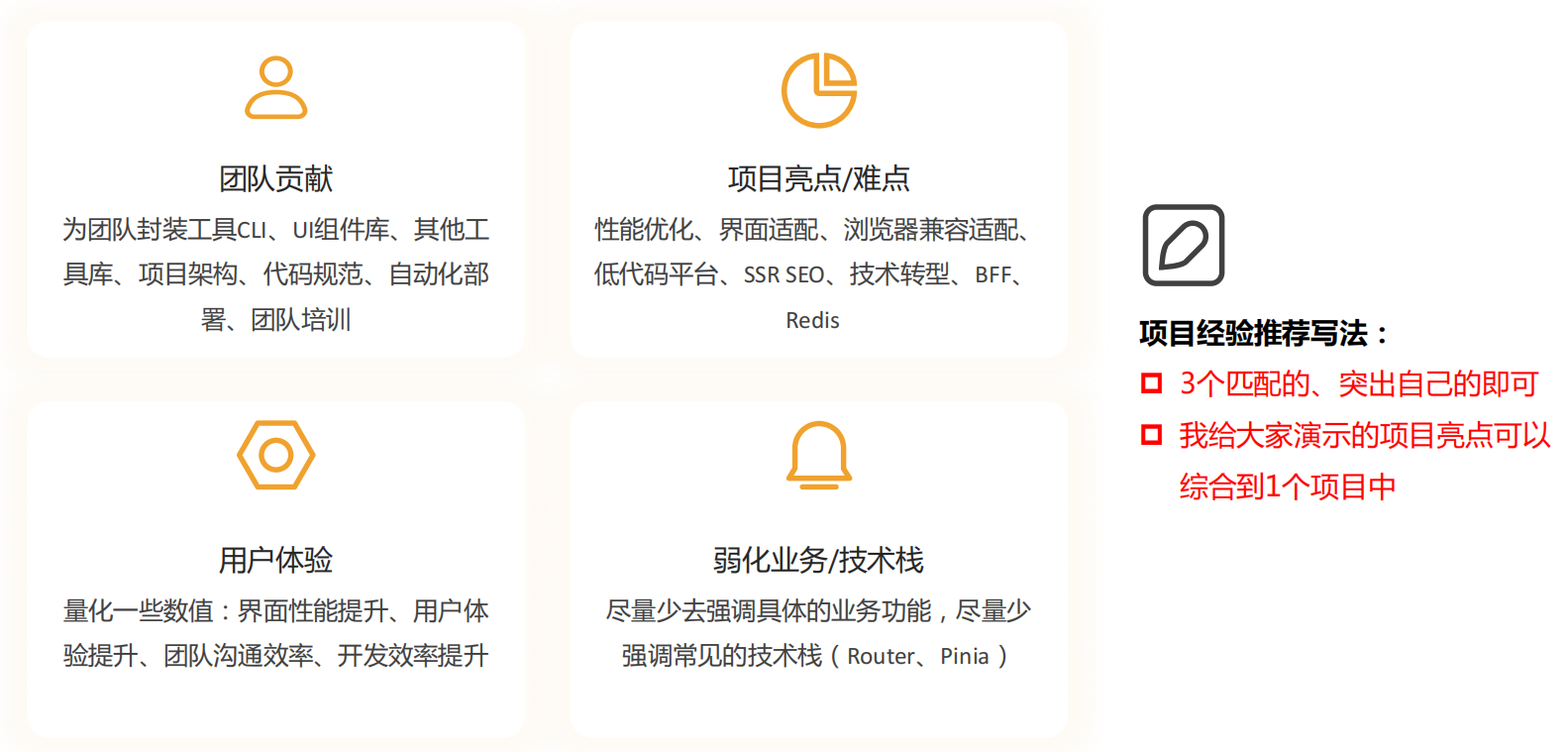 团队贡献

为团队封装工具CLI、UI组件库、其他工具库、项目架构、代码规范、自动化部署、团队培训

项目亮点/难点

性能优化、界面适配、浏览器兼容适配、低代码平台、SSR SEO、技术转型、BFF、Redis

用户体验

量化一些数值：界面性能提升、用户体验提升、团队沟通效率、开发效率提升

弱化业务/技术栈

尽量少去强调具体的业务功能，尽量少强调常见的技术栈（Router、Pinia）

项目经验推荐写法：

☐ 3个匹配的、突出自己的即可

☐ 我给大家演示的项目亮点可以综合到1个项目中